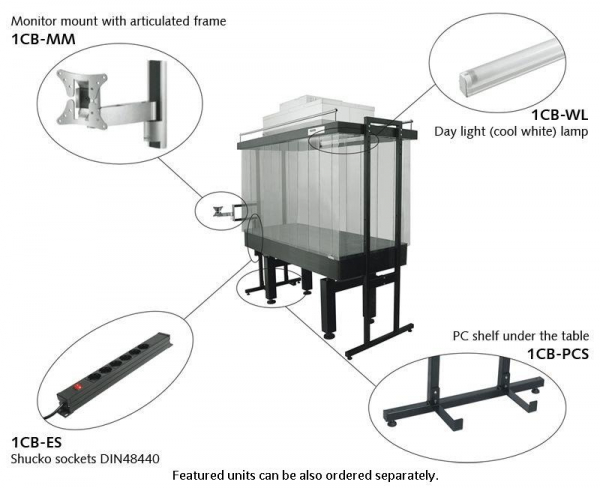 Monitor mount with articulated frame
1CB-MM

1CB-WL
Day light (cool white) lamp

PC shelf under the table
1CB-PCS

1CB-ES
Shucko sockets DIN48440

Featured units can be also ordered separately.